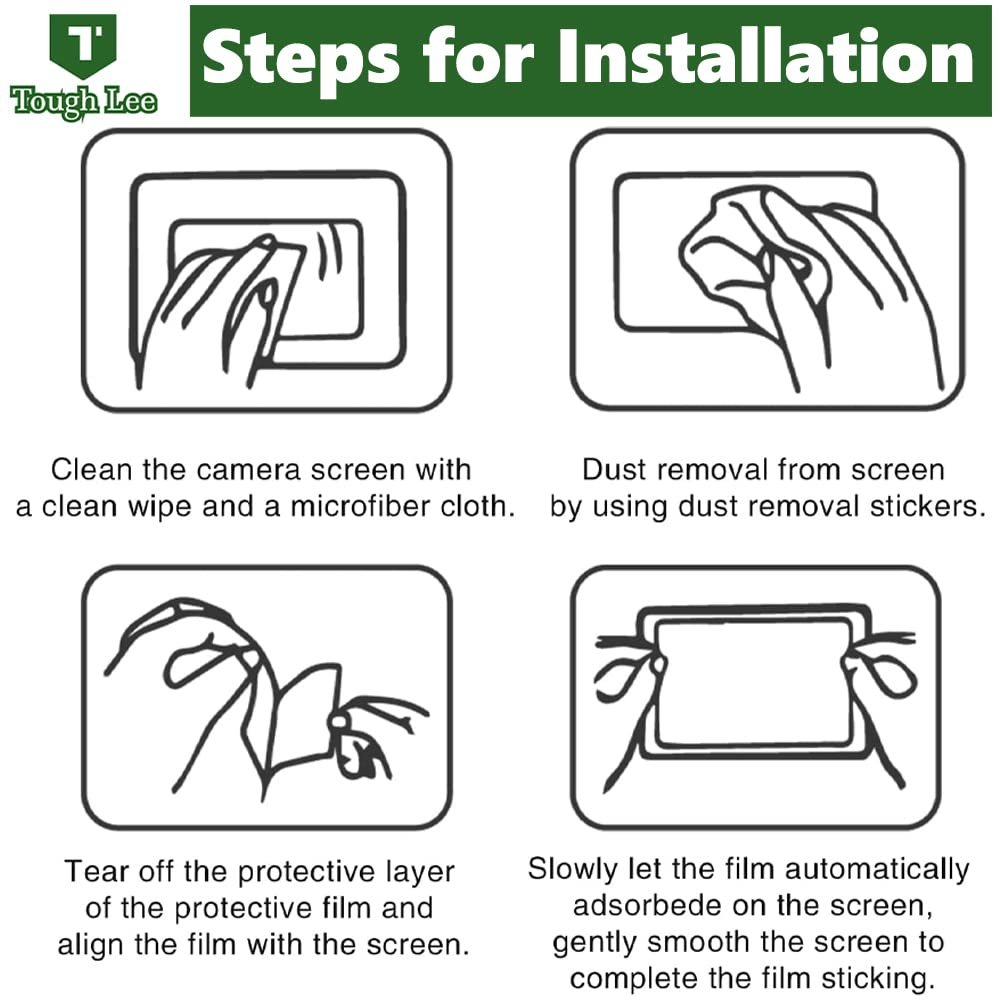 T
Tough Lee

Steps for Installation

Clean the camera screen with a clean wipe and a microfiber cloth.

Dust removal from screen by using dust removal stickers.

Tear off the protective layer of the protective film and align the film with the screen.

Slowly let the film automatically adsorbede on the screen, gently smooth the screen to complete the film sticking.